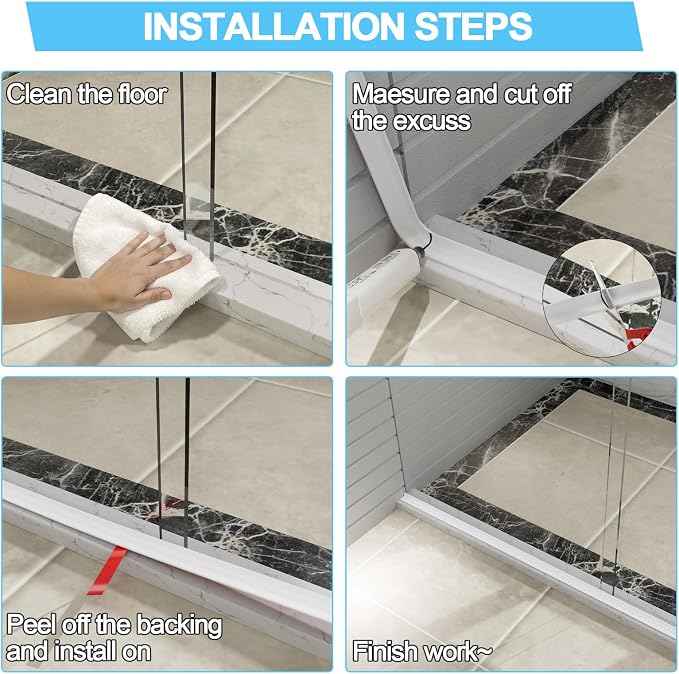 INSTALLATION STEPS

Clean the floor

Maesure and cut off the excuss

Peel off the backing and install on

Finish work~