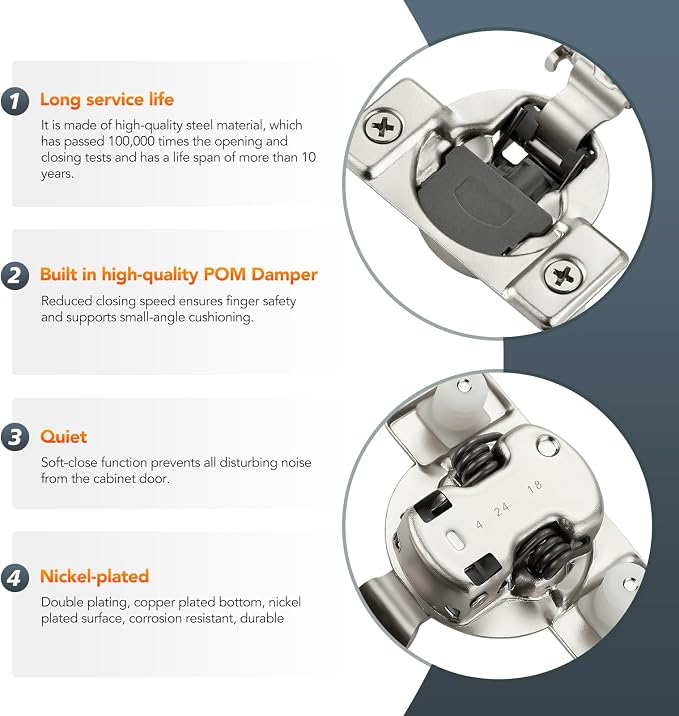 1 Long service life

It is made of high-quality steel material, which has passed 100,000 times the opening and closing tests and has a life span of more than 10 years.

2 Built in high-quality POM Damper

Reduced closing speed ensures finger safety and supports small-angle cushioning.

3 Quiet

Soft-close function prevents all disturbing noise from the cabinet door.

4 Nickel-plated

Double plating, copper plated bottom, nickel plated surface, corrosion resistant, durable

4 24 18