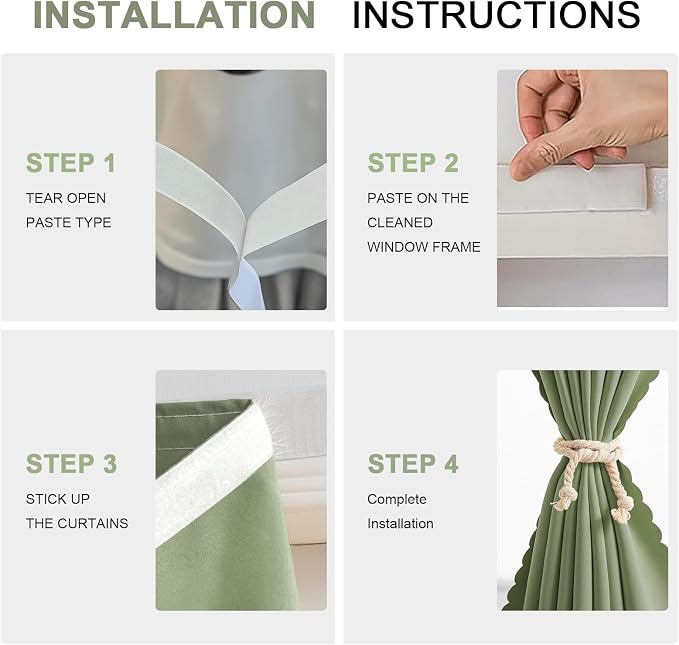 INSTALLATION INSTRUCTIONS

STEP 1
TEAR OPEN PASTE TYPE

STEP 2
PASTE ON THE CLEANED WINDOW FRAME

STEP 3
STICK UP THE CURTAINS

STEP 4
Complete Installation