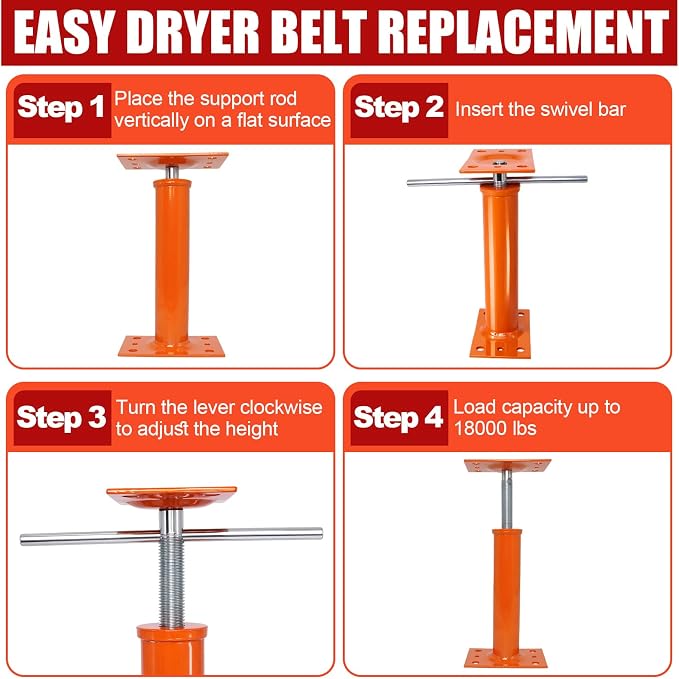 EASY DRYER BELT REPLACEMENT

Step 1 Place the support rod vertically on a flat surface

Step 2 Insert the swivel bar

Step 3 Turn the lever clockwise to adjust the height

Step 4 Load capacity up to 18000 lbs