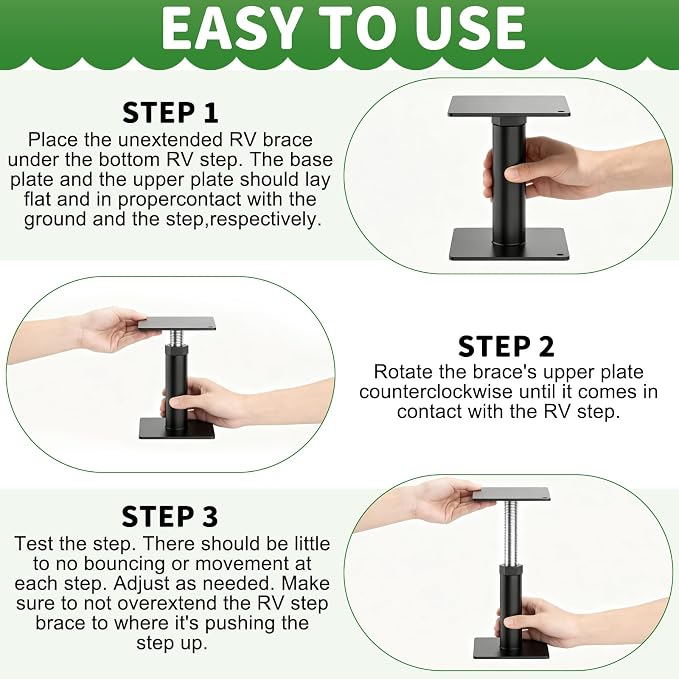 EASY TO USE

STEP 1

Place the unextended RV brace under the bottom RV step. The base plate and the upper plate should lay flat and in propercontact with the ground and the step,respectively.

STEP 2

Rotate the brace's upper plate counterclockwise until it comes in contact with the RV step.

STEP 3

Test the step. There should be little to no bouncing or movement at each step. Adjust as needed. Make sure to not overextend the RV step brace to where it's pushing the step up.