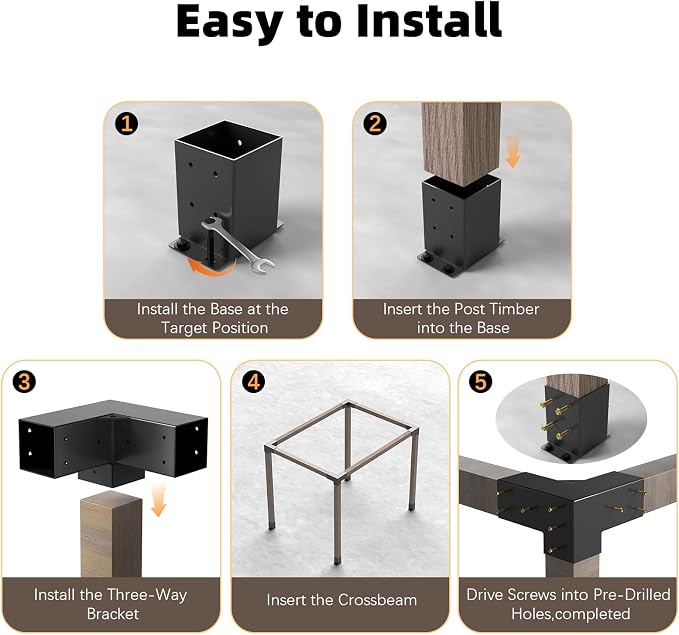 Easy to Install

1
Install the Base at the Target Position

2
Insert the Post Timber into the Base

3
Install the Three-Way Bracket

4
Insert the Crossbeam

5
Drive Screws into Pre-Drilled Holes,completed