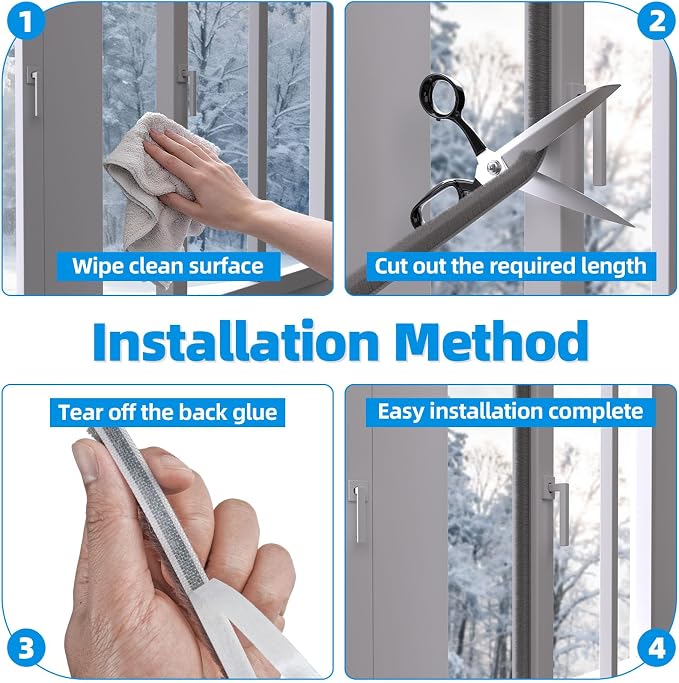 1

Wipe clean surface

2

Cut out the required length

Installation Method

Tear off the back glue

3

Easy installation complete

4