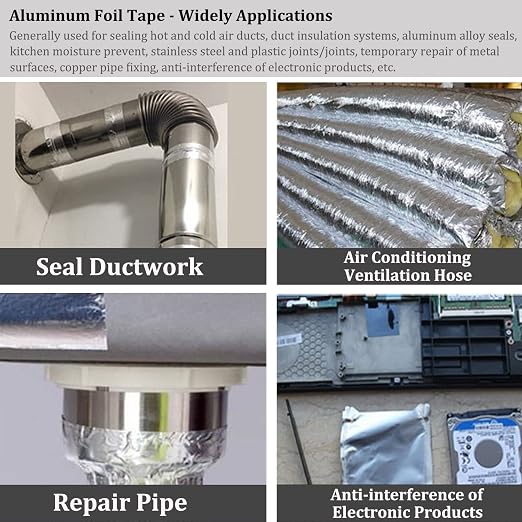 Aluminum Foil Tape - Widely Applications

Generally used for sealing hot and cold air ducts, duct insulation systems, aluminum alloy seals, kitchen moisture prevent, stainless steel and plastic joints/joints, temporary repair of metal surfaces, copper pipe fixing, anti-interference of electronic products, etc.

Seal Ductwork

Air Conditioning Ventilation Hose

Repair Pipe

Anti-interference of Electronic Products