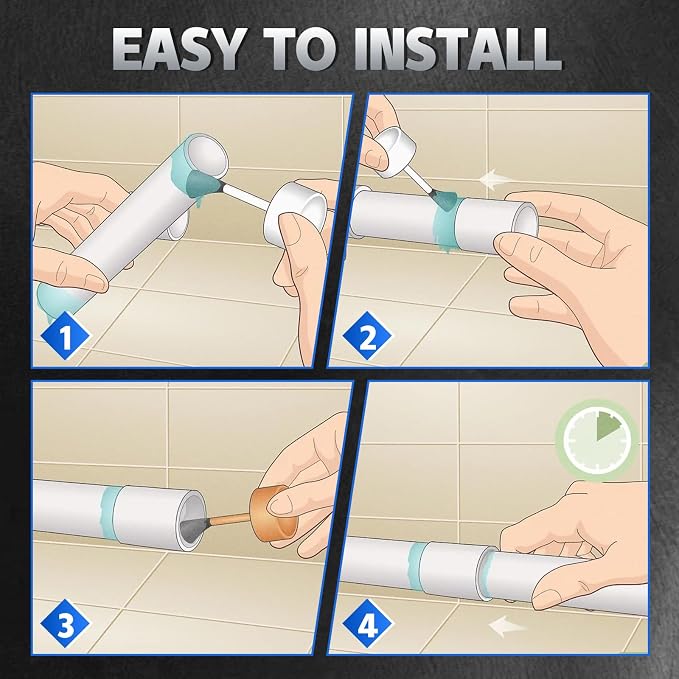 EASY TO INSTALL

1

2

3

4