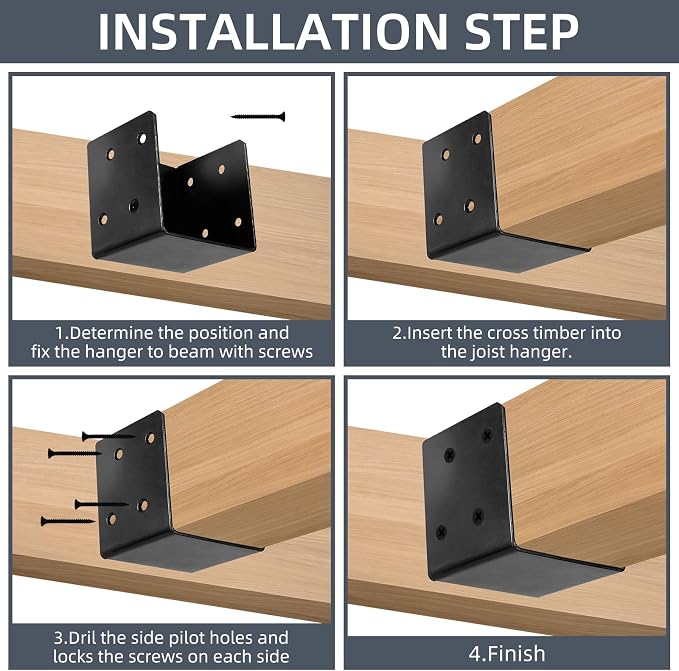 INSTALLATION STEP

1.Determine the position and fix the hanger to beam with screws

2.Insert the cross timber into the joist hanger.

3.Dril the side pilot holes and locks the screws on each side

4.Finish