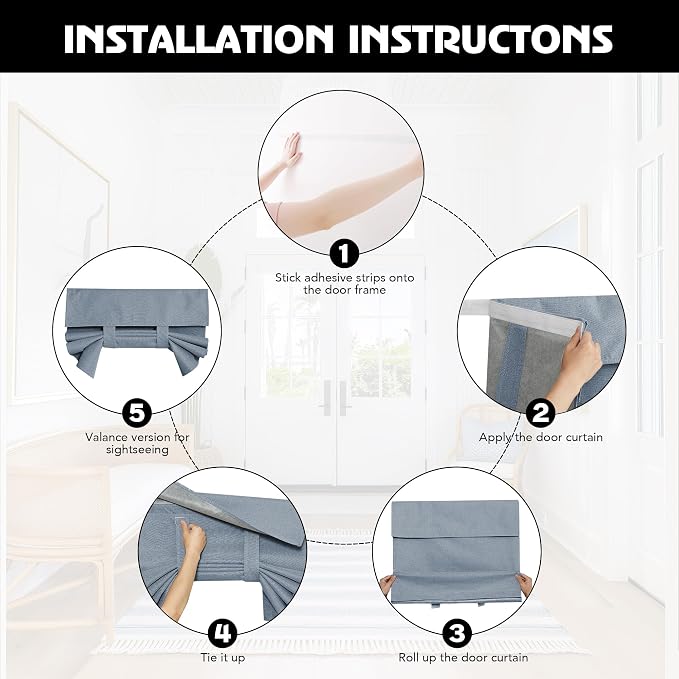 INSTALLATION INSTRUCTONS

1
Stick adhesive strips onto the door frame

2
Apply the door curtain

3
Roll up the door curtain

4
Tie it up

5
Valance version for sightseeing