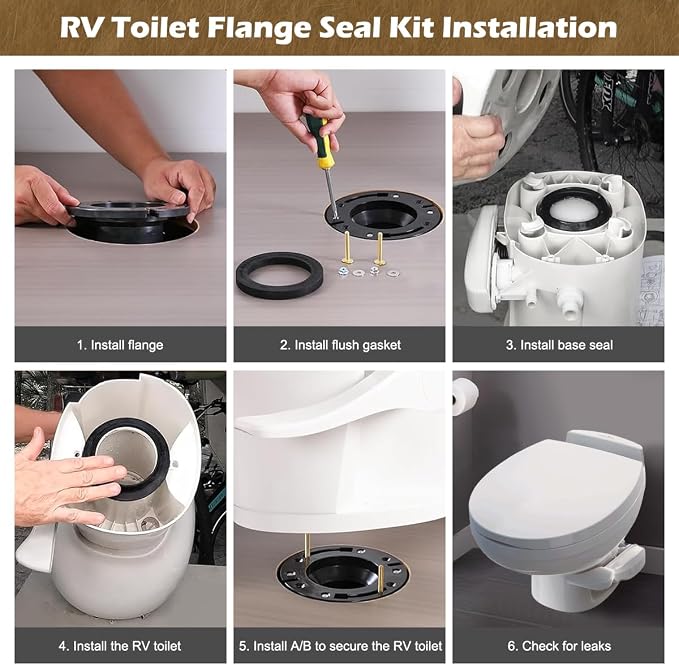 RV Toilet Flange Seal Kit Installation

1. Install flange

2. Install flush gasket

3. Install base seal

4. Install the RV toilet

5. Install A/B to secure the RV toilet

6. Check for leaks