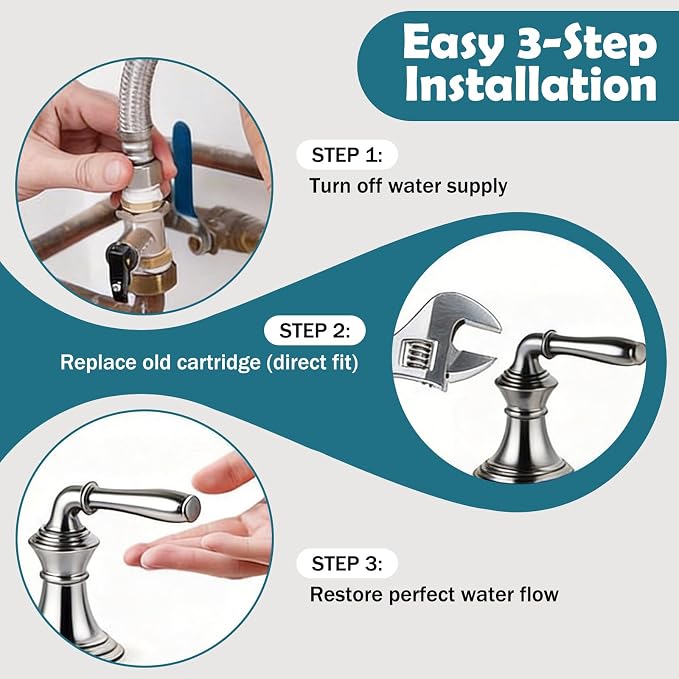 Easy 3-Step Installation

STEP 1:
Turn off water supply

STEP 2:
Replace old cartridge (direct fit)

STEP 3:
Restore perfect water flow