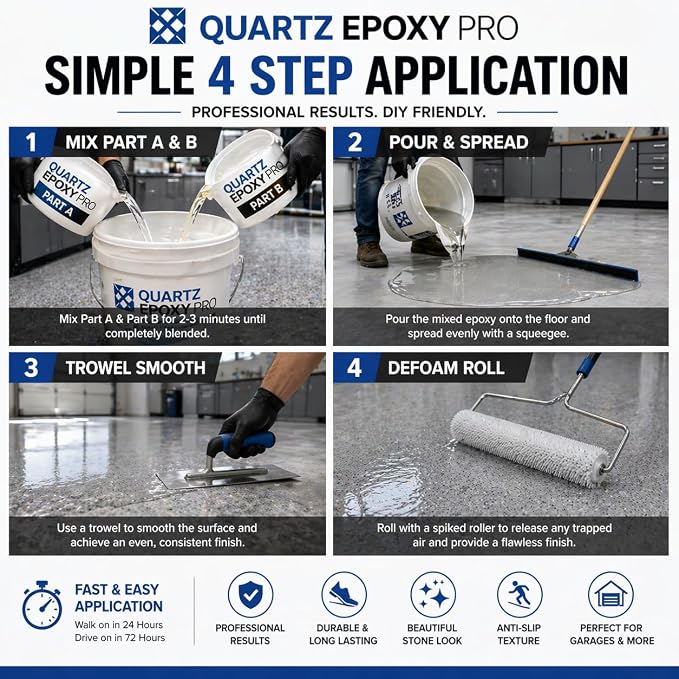 QUARTZ EPOXY PRO

SIMPLE 4 STEP APPLICATION

PROFESSIONAL RESULTS. DIY FRIENDLY.

1 MIX PART A & B

QUARTZ EPOXY PRO PART A

QUARTZ EPOXY PRO PART B

QUARTZ EPOXY PRO

Mix Part A & Part B for 2-3 minutes until completely blended.

2 POUR & SPREAD

Pour the mixed epoxy onto the floor and spread evenly with a squeegee.

3 TROWEL SMOOTH

Use a trowel to smooth the surface and achieve an even, consistent finish.

4 DEFOAM ROLL

Roll with a spiked roller to release any trapped air and provide a flawless finish.

FAST & EASY APPLICATION
Walk on in 24 Hours
Drive on in 72 Hours

PROFESSIONAL RESULTS

DURABLE & LONG LASTING

BEAUTIFUL STONE LOOK

ANTI-SLIP TEXTURE

PERFECT FOR GARAGES & MORE