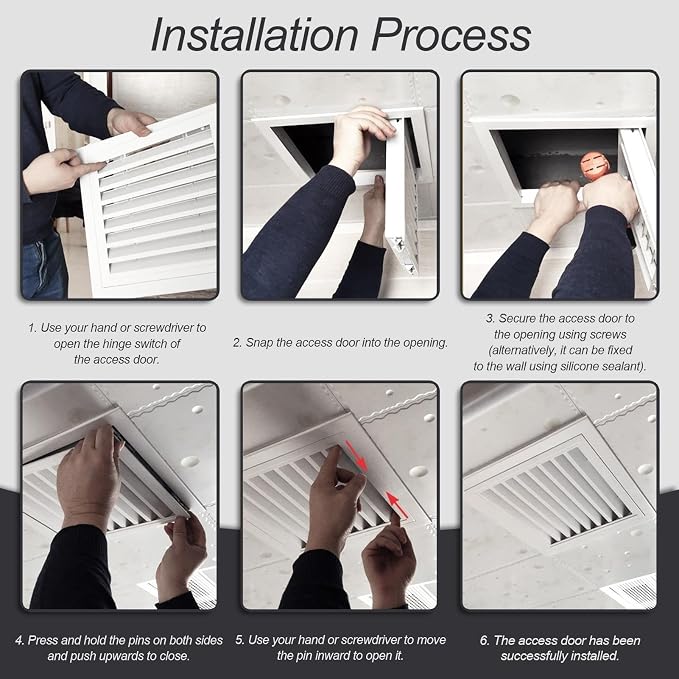 Installation Process

1. Use your hand or screwdriver to open the hinge switch of the access door.

2. Snap the access door into the opening.

3. Secure the access door to the opening using screws (alternatively, it can be fixed to the wall using silicone sealant).

4. Press and hold the pins on both sides and push upwards to close.

5. Use your hand or screwdriver to move the pin inward to open it.

6. The access door has been successfully installed.