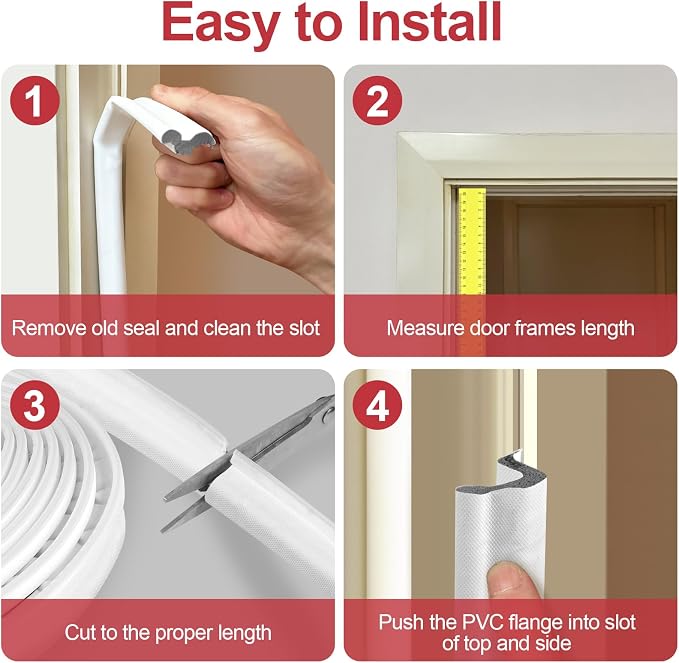 Easy to Install

1

Remove old seal and clean the slot

2

Measure door frames length

3

Cut to the proper length

4

Push the PVC flange into slot of top and side