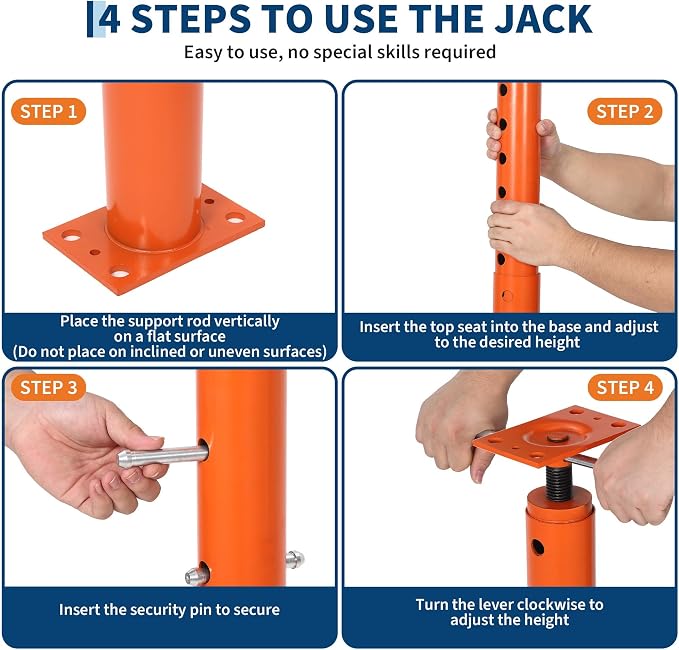 4 STEPS TO USE THE JACK

Easy to use, no special skills required

STEP 1

Place the support rod vertically on a flat surface (Do not place on inclined or uneven surfaces)

STEP 2

Insert the top seat into the base and adjust to the desired height

STEP 3

Insert the security pin to secure

STEP 4

Turn the lever clockwise to adjust the height