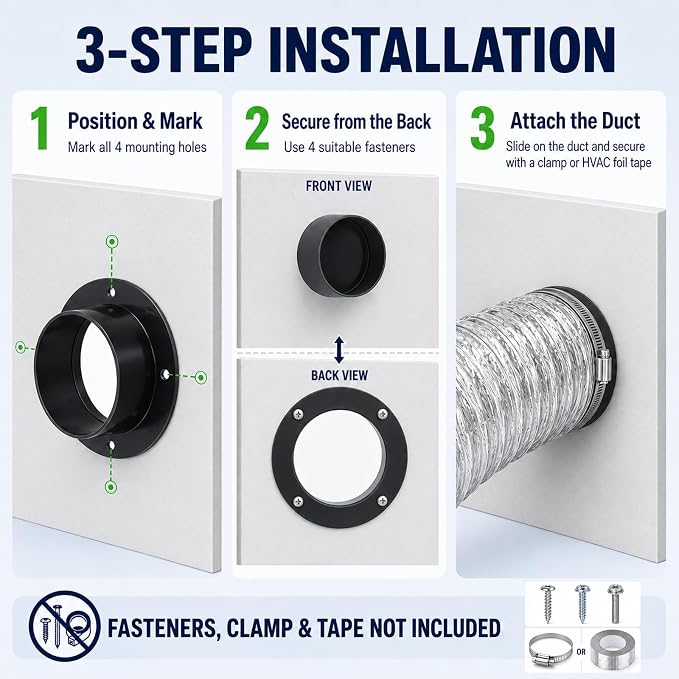 3-STEP INSTALLATION

1 Position & Mark
Mark all 4 mounting holes

2 Secure from the Back
Use 4 suitable fasteners

FRONT VIEW

BACK VIEW

3 Attach the Duct
Slide on the duct and secure with a clamp or HVAC foil tape

FASTENERS, CLAMP & TAPE NOT INCLUDED

OR