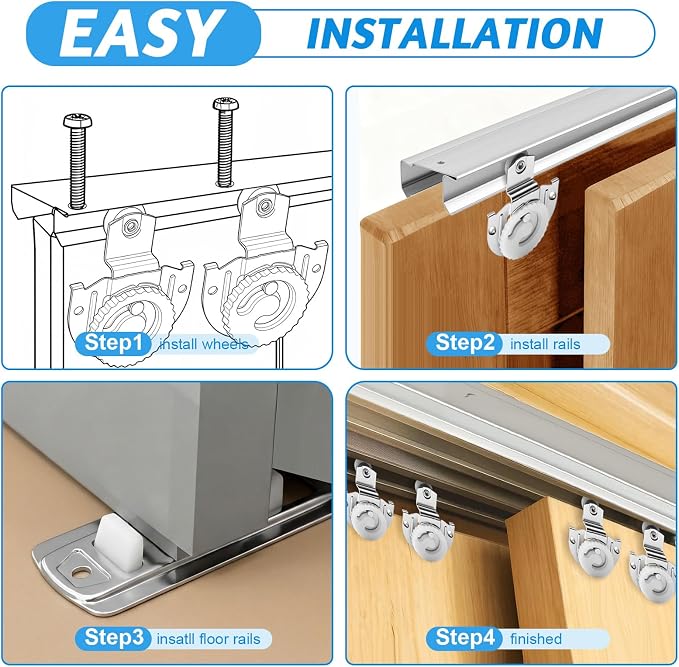 EASY INSTALLATION

Step1 install wheels

Step2 install rails

Step3 insatll floor rails

Step4 finished