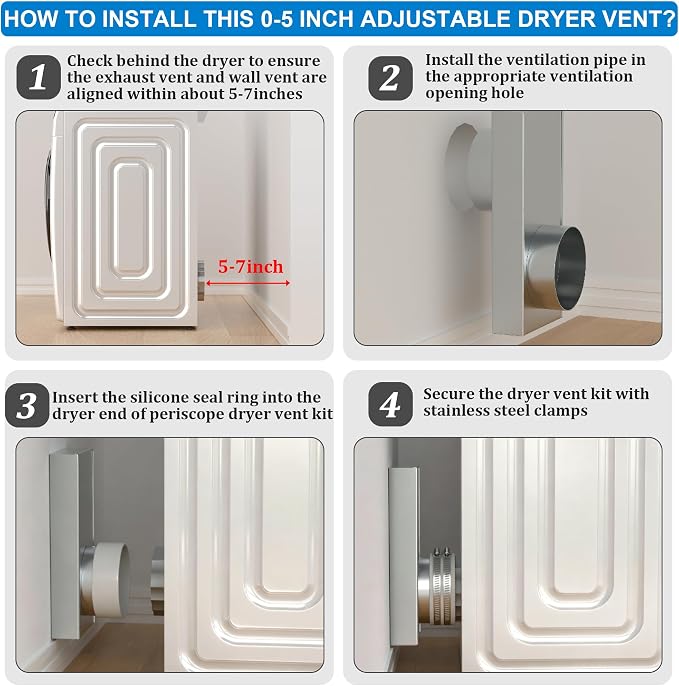 HOW TO INSTALL THIS 0-5 INCH ADJUSTABLE DRYER VENT?

1 Check behind the dryer to ensure the exhaust vent and wall vent are aligned within about 5-7inches

5-7inch

2 Install the ventilation pipe in the appropriate ventilation opening hole

3 Insert the silicone seal ring into the dryer end of periscope dryer vent kit

4 Secure the dryer vent kit with stainless steel clamps