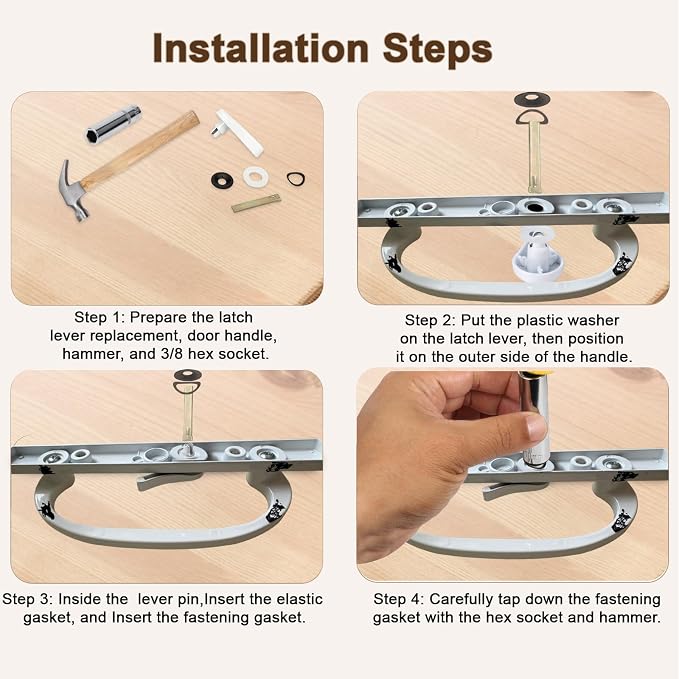 Installation Steps

Step 1: Prepare the latch lever replacement, door handle, hammer, and 3/8 hex socket.

Step 2: Put the plastic washer on the latch lever, then position it on the outer side of the handle.

Step 3: Inside the lever pin,Insert the elastic gasket, and Insert the fastening gasket.

Step 4: Carefully tap down the fastening gasket with the hex socket and hammer.