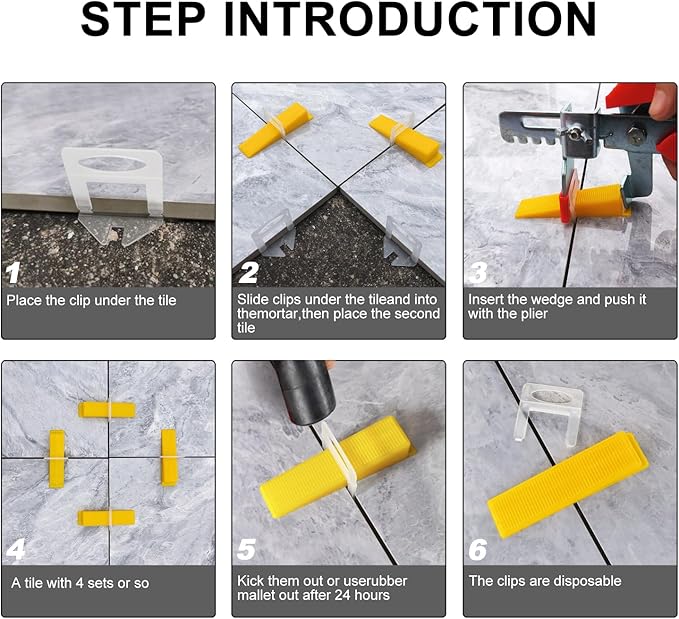 STEP INTRODUCTION

1
Place the clip under the tile

2
Slide clips under the tileand into themortar,then place the second tile

3
Insert the wedge and push it with the plier

4
A tile with 4 sets or so

5
Kick them out or userubber mallet out after 24 hours

6
The clips are disposable