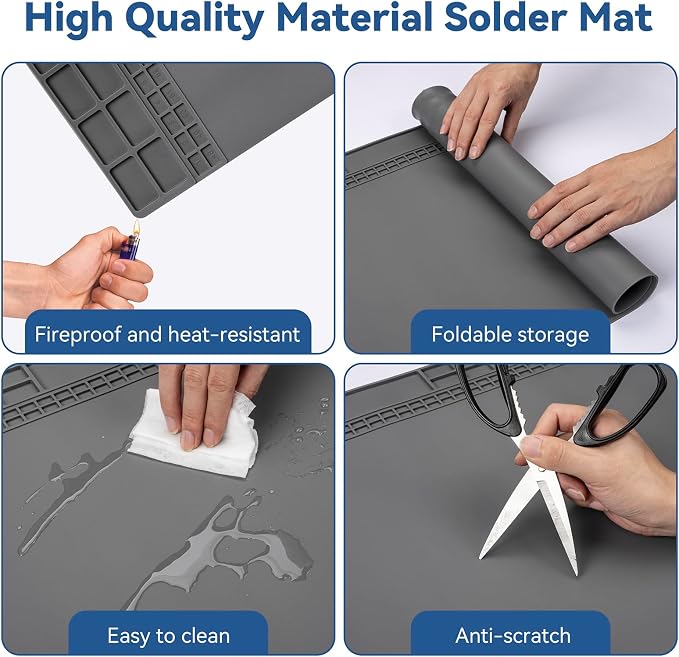 High Quality Material Solder Mat

Fireproof and heat-resistant

Foldable storage

Easy to clean

Anti-scratch