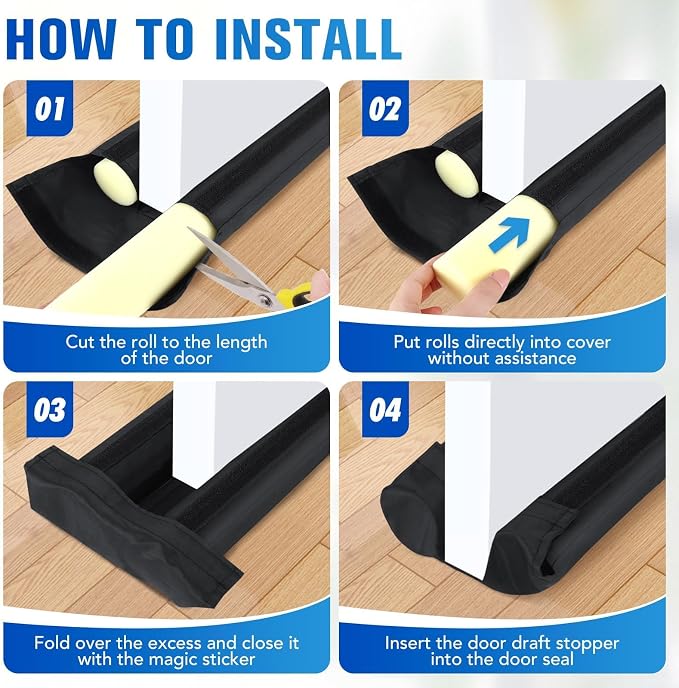 HOW TO INSTALL

01

Cut the roll to the length of the door

02

Put rolls directly into cover without assistance

03

Fold over the excess and close it with the magic sticker

04

Insert the door draft stopper into the door seal