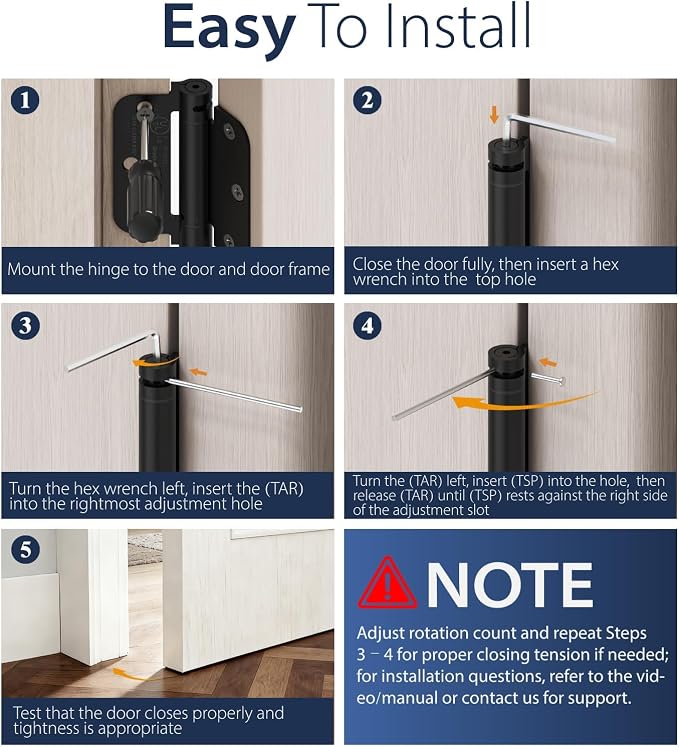 Easy To Install

1

Mount the hinge to the door and door frame

2

Close the door fully, then insert a hex wrench into the top hole

3

Turn the hex wrench left, insert the (TAR) into the rightmost adjustment hole

4

Turn the (TAR) left, insert (TSP) into the hole, then release (TAR) until (TSP) rests against the right side of the adjustment slot

5

Test that the door closes properly and tightness is appropriate

NOTE

Adjust rotation count and repeat Steps 3 – 4 for proper closing tension if needed; for installation questions, refer to the video/manual or contact us for support.