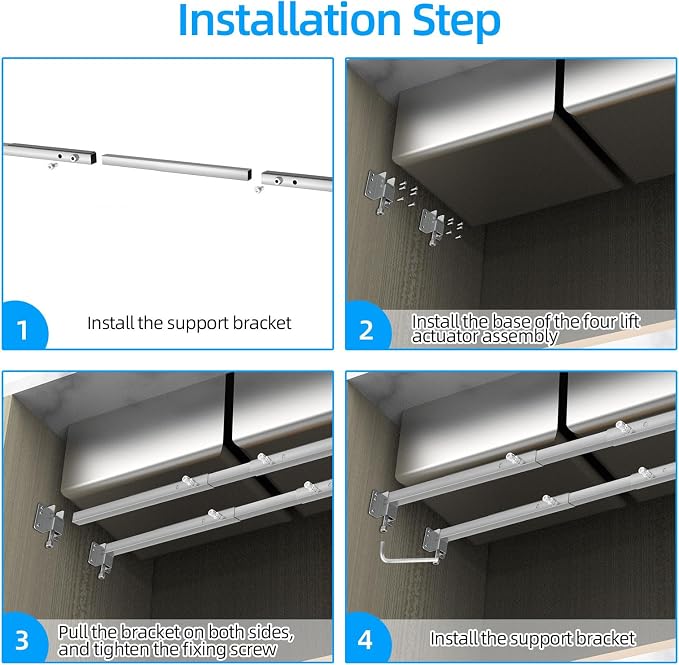 Installation Step

1
Install the support bracket

2
Install the base of the four lift actuator assembly

3
Pull the bracket on both sides, and tighten the fixing screw

4
Install the support bracket