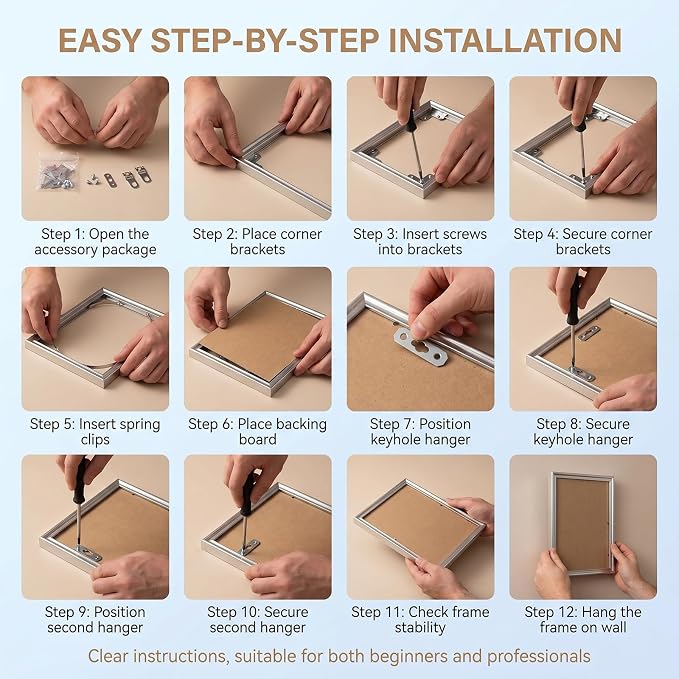 EASY STEP-BY-STEP INSTALLATION

Step 1: Open the accessory package

Step 2: Place corner brackets

Step 3: Insert screws into brackets

Step 4: Secure corner brackets

Step 5: Insert spring clips

Step 6: Place backing board

Step 7: Position keyhole hanger

Step 8: Secure keyhole hanger

Step 9: Position second hanger

Step 10: Secure second hanger

Step 11: Check frame stability

Step 12: Hang the frame on wall

Clear instructions, suitable for both beginners and professionals