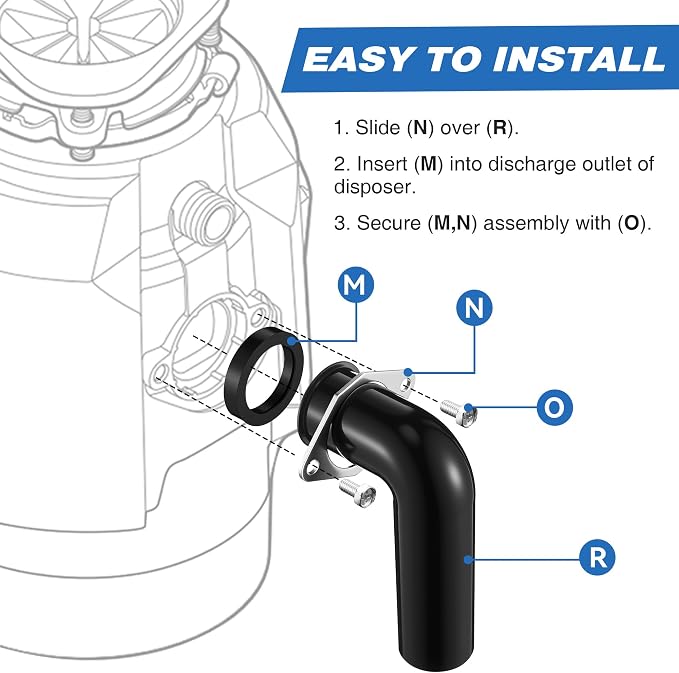 EASY TO INSTALL

1. Slide (N) over (R).

2. Insert (M) into discharge outlet of disposer.

3. Secure (M,N) assembly with (O).

M

N

O

R