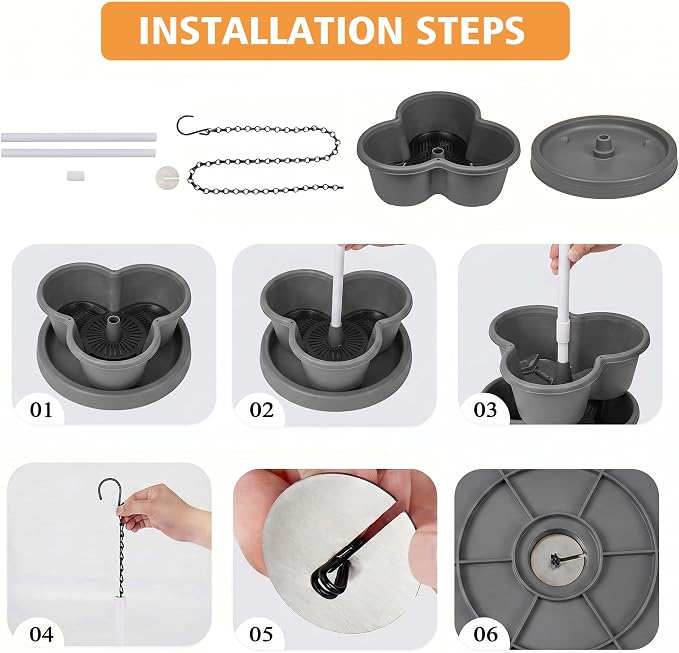 INSTALLATION STEPS

01

02

03

04

05

06