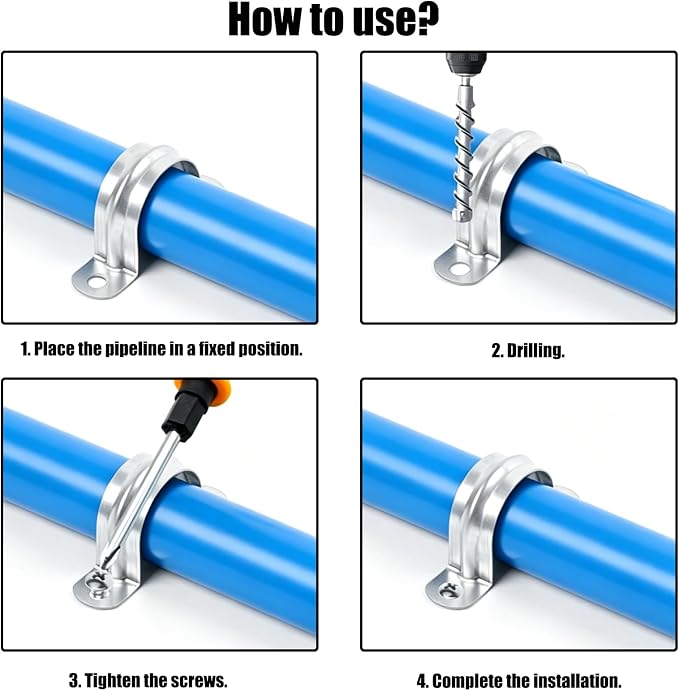 How to use?

1. Place the pipeline in a fixed position.

2. Drilling.

3. Tighten the screws.

4. Complete the installation.