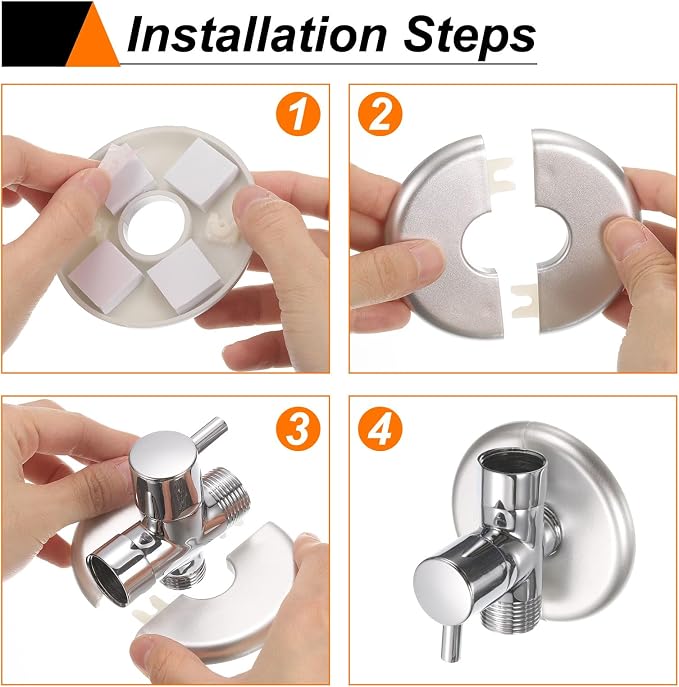 Installation Steps

1

2

3

4