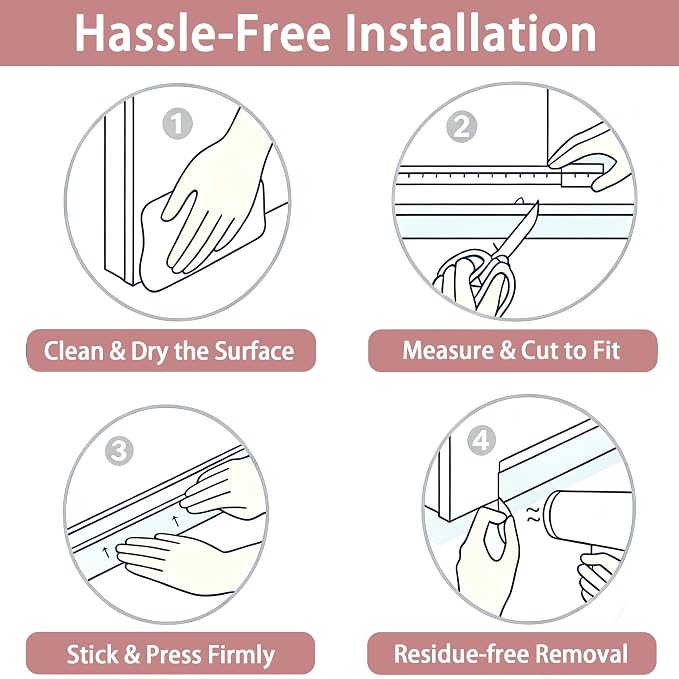 Hassle-Free Installation

1

Clean & Dry the Surface

2

Measure & Cut to Fit

3

Stick & Press Firmly

4

Residue-free Removal