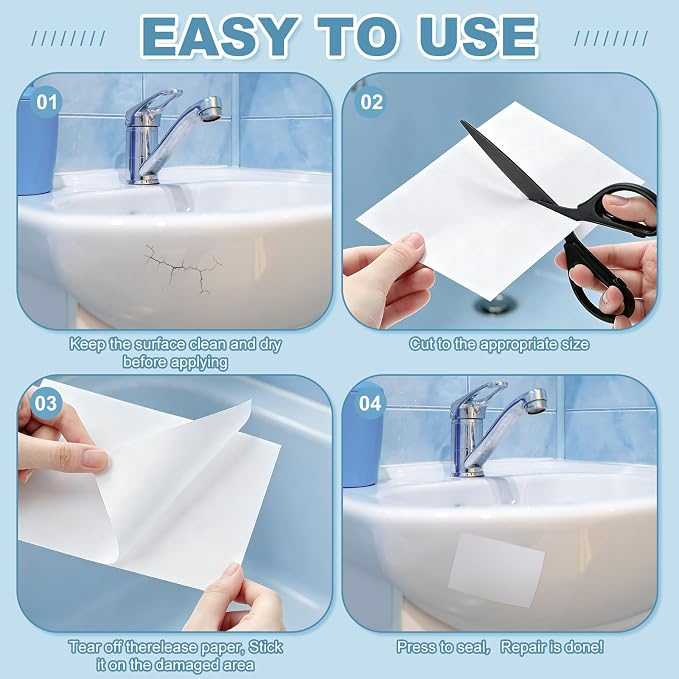 EASY TO USE

01

Keep the surface clean and dry before applying

02

Cut to the appropriate size

03

Tear off therelease paper, Stick it on the damaged area

04

Press to seal, Repair is done!