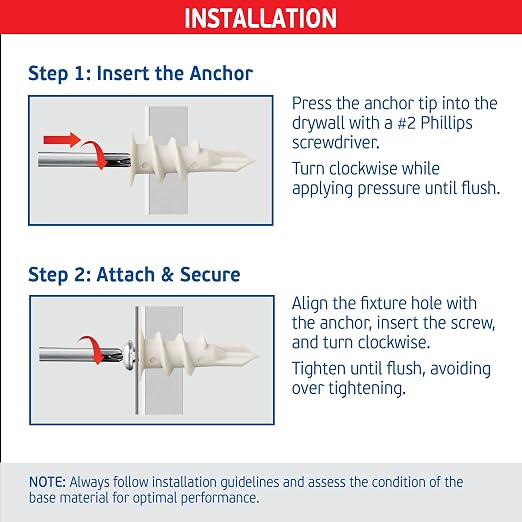 INSTALLATION

Step 1: Insert the Anchor

Press the anchor tip into the drywall with a #2 Phillips screwdriver.

Turn clockwise while applying pressure until flush.

Step 2: Attach & Secure

Align the fixture hole with the anchor, insert the screw, and turn clockwise.

Tighten until flush, avoiding over tightening.

NOTE: Always follow installation guidelines and assess the condition of the base material for optimal performance.