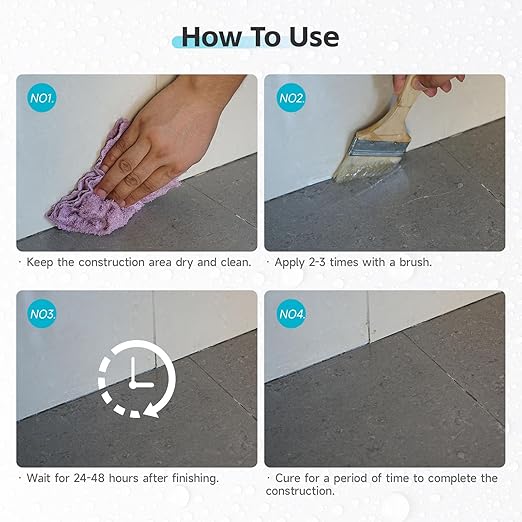 How To Use

NO1.

· Keep the construction area dry and clean.

NO2.

· Apply 2-3 times with a brush.

NO3.

· Wait for 24-48 hours after finishing.

NO4.

· Cure for a period of time to complete the construction.