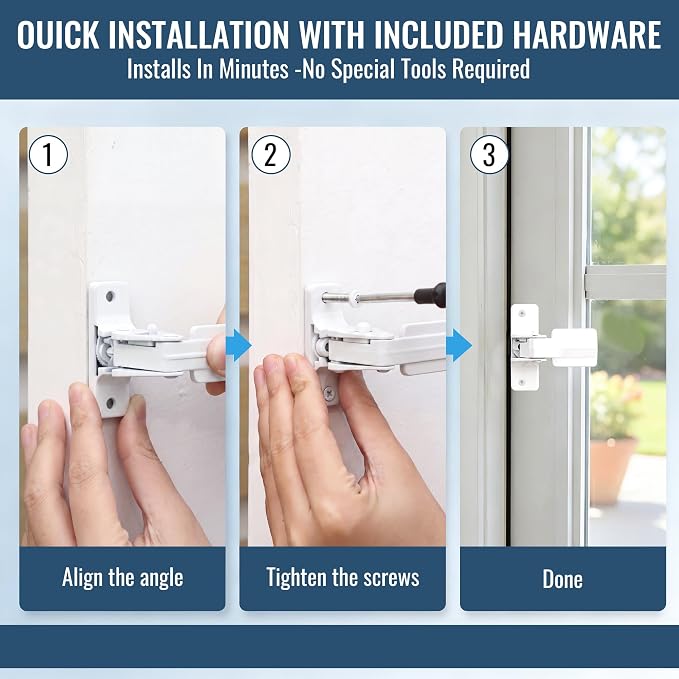 OUICK INSTALLATION WITH INCLUDED HARDWARE
Installs In Minutes -No Special Tools Required

1

Align the angle

2

Tighten the screws

3

Done