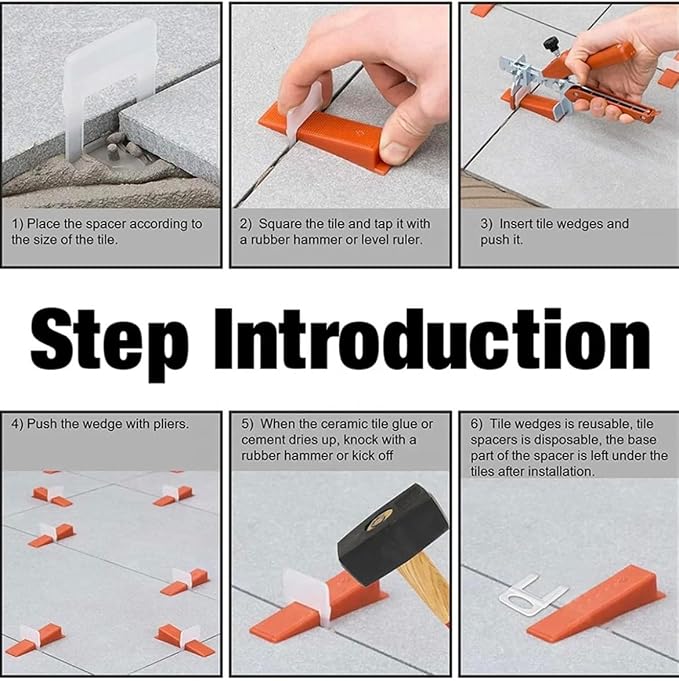 1) Place the spacer according to the size of the tile.

2) Square the tile and tap it with a rubber hammer or level ruler.

3) Insert tile wedges and push it.

Step Introduction

4) Push the wedge with pliers.

5) When the ceramic tile glue or cement dries up, knock with a rubber hammer or kick off

6) Tile wedges is reusable, tile spacers is disposable, the base part of the spacer is left under the tiles after installation.