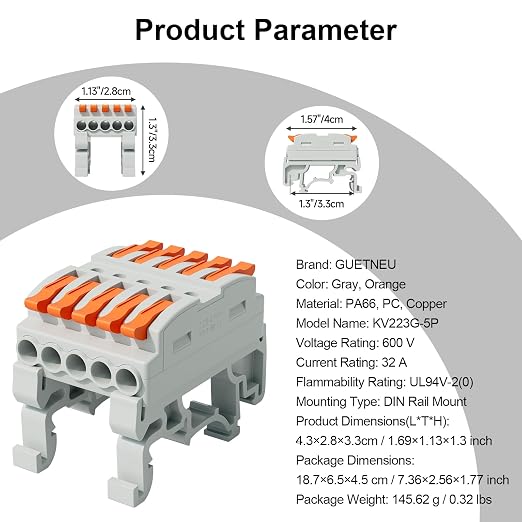 Product Parameter

1.13"/2.8cm

1.3"/3.3cm

1.57"/4cm

1.3"/3.3cm

Brand: GUETNEU
Color: Gray, Orange
Material: PA66, PC, Copper
Model Name: KV223G-5P
Voltage Rating: 600 V
Current Rating: 32 A
Flammability Rating: UL94V-2(0)
Mounting Type: DIN Rail Mount
Product Dimensions(L*T*H):
4.3×2.8×3.3cm / 1.69×1.13×1.3 inch
Package Dimensions:
18.7×6.5×4.5 cm / 7.36×2.56×1.77 inch
Package Weight: 145.62 g / 0.32 lbs