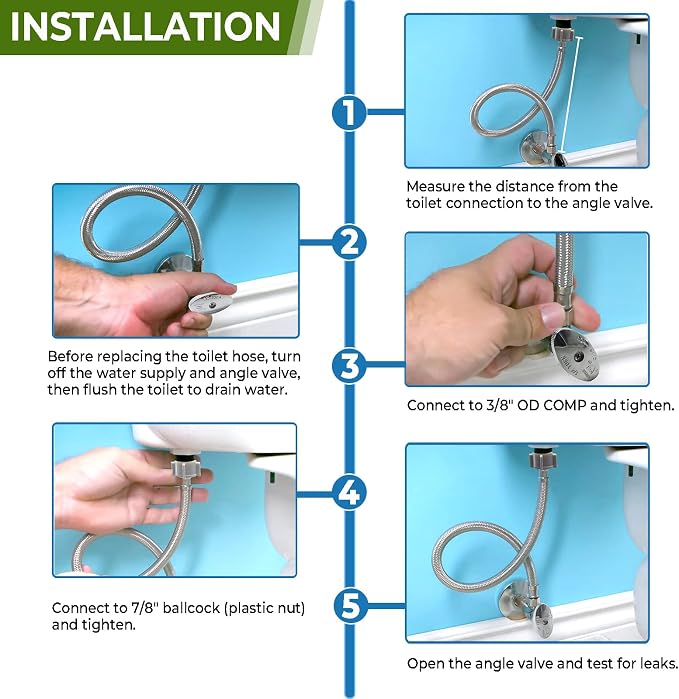 INSTALLATION

1

Measure the distance from the toilet connection to the angle valve.

2

Before replacing the toilet hose, turn off the water supply and angle valve, then flush the toilet to drain water.

3

Connect to 3/8" OD COMP and tighten.

4

Connect to 7/8" ballcock (plastic nut) and tighten.

5

Open the angle valve and test for leaks.