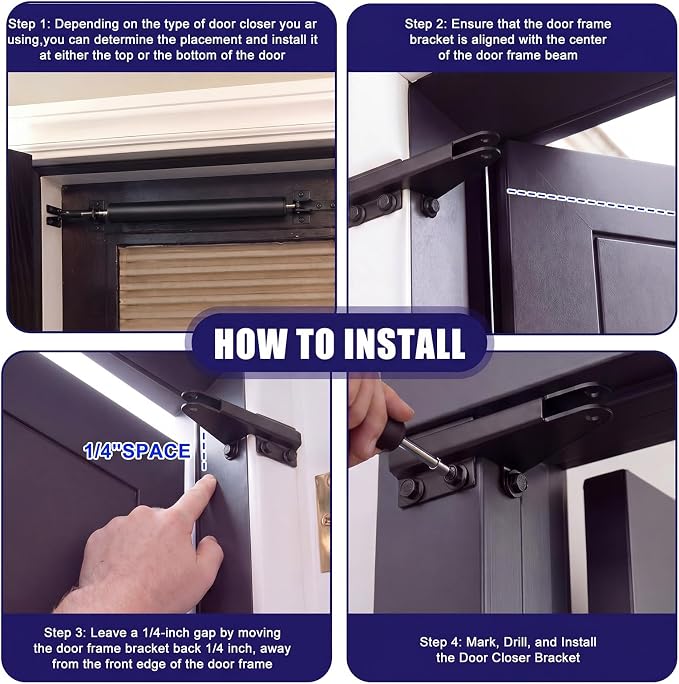 Step 1: Depending on the type of door closer you ar using,you can determine the placement and install it at either the top or the bottom of the door

Step 2: Ensure that the door frame bracket is aligned with the center of the door frame beam

HOW TO INSTALL

1/4"SPACE

Step 3: Leave a 1/4-inch gap by moving the door frame bracket back 1/4 inch, away from the front edge of the door frame

Step 4: Mark, Drill, and Install the Door Closer Bracket