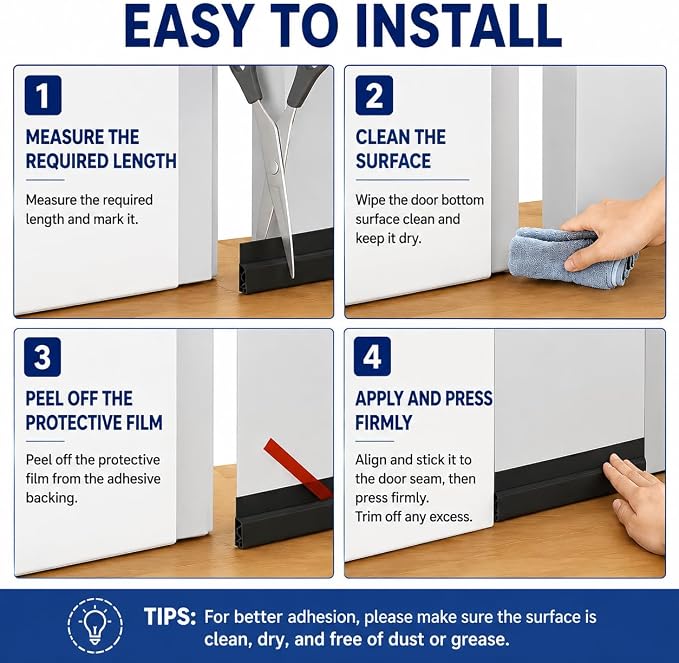 EASY TO INSTALL

1
MEASURE THE REQUIRED LENGTH
Measure the required length and mark it.

2
CLEAN THE SURFACE
Wipe the door bottom surface clean and keep it dry.

3
PEEL OFF THE PROTECTIVE FILM
Peel off the protective film from the adhesive backing.

4
APPLY AND PRESS FIRMLY
Align and stick it to the door seam, then press firmly.
Trim off any excess.

TIPS: For better adhesion, please make sure the surface is clean, dry, and free of dust or grease.