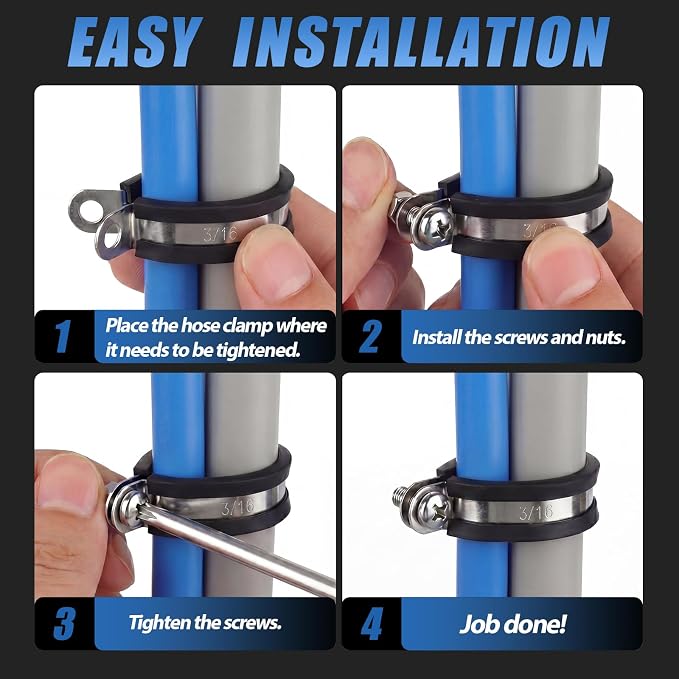 EASY INSTALLATION

3/16

1 Place the hose clamp where it needs to be tightened.

3/16

2 Install the screws and nuts.

3/16

3 Tighten the screws.

3/16

4 Job done!