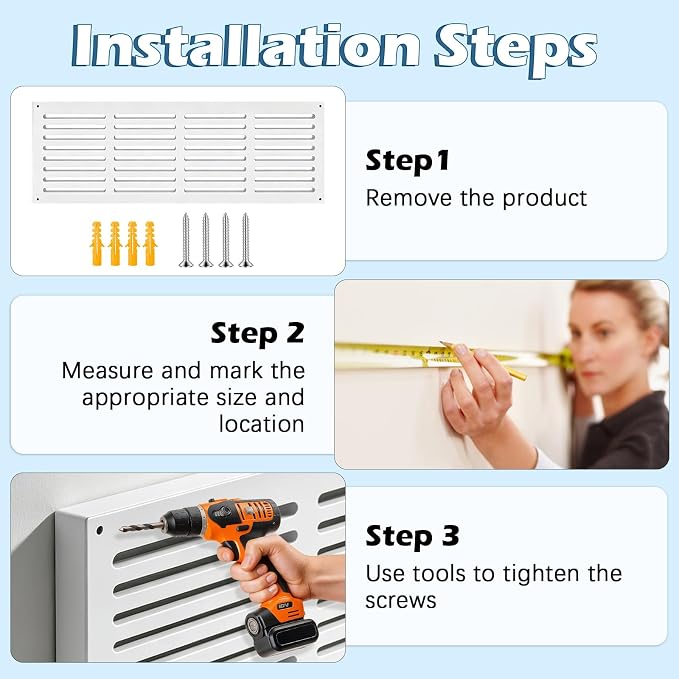 Installation Steps

Step1
Remove the product

Step 2
Measure and mark the appropriate size and location

Step 3
Use tools to tighten the screws