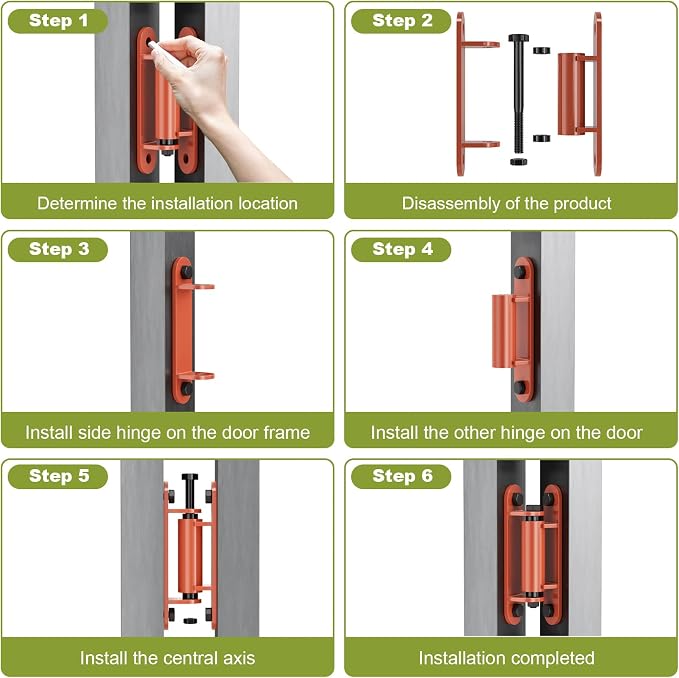 Step 1

Determine the installation location

Step 2

Disassembly of the product

Step 3

Install side hinge on the door frame

Step 4

Install the other hinge on the door

Step 5

Install the central axis

Step 6

Installation completed