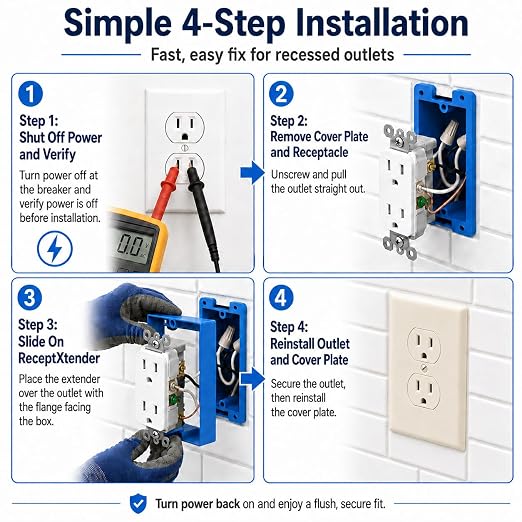 Simple 4-Step Installation

Fast, easy fix for recessed outlets

1

Step 1:
Shut Off Power and Verify

Turn power off at the breaker and verify power is off before installation.

0.0

2

Step 2:
Remove Cover Plate and Receptacle

Unscrew and pull the outlet straight out.

3

Step 3:
Slide On ReceptXtender

Place the extender over the outlet with the flange facing the box.

4

Step 4:
Reinstall Outlet and Cover Plate

Secure the outlet, then reinstall the cover plate.

Turn power back on and enjoy a flush, secure fit.