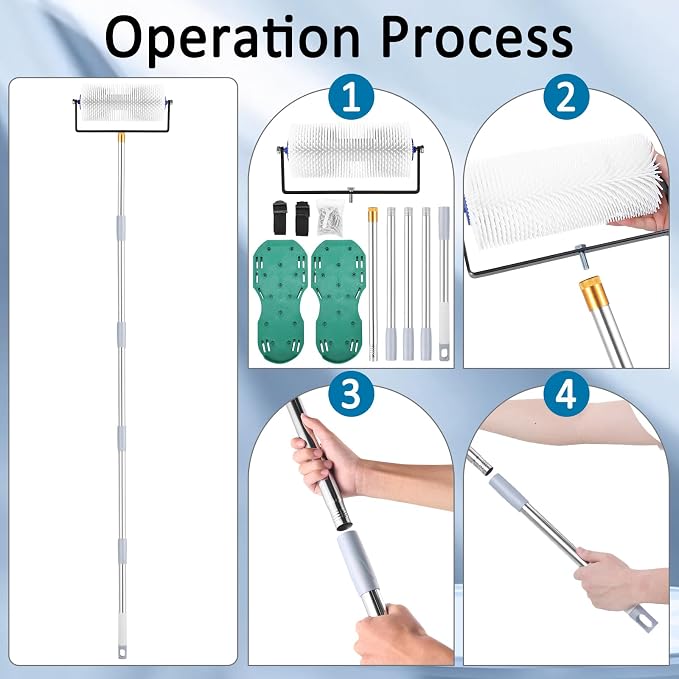 Operation Process

1

2

3

4