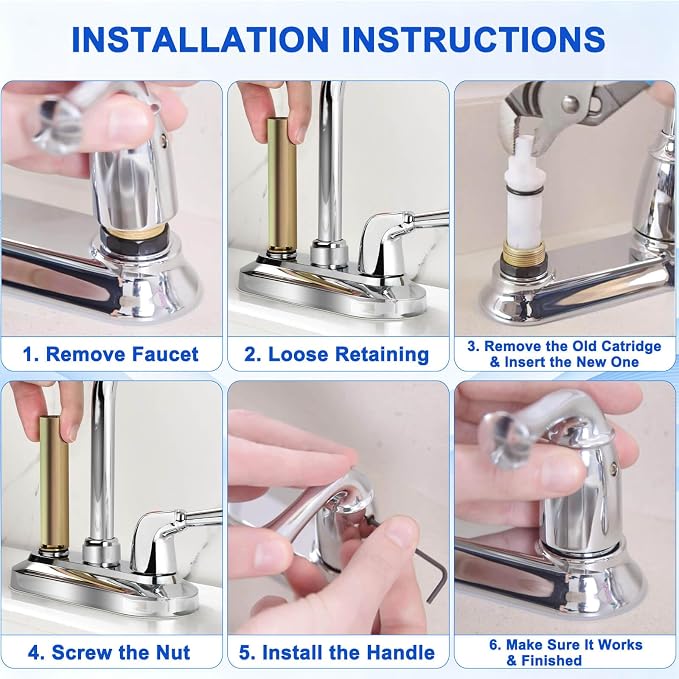 INSTALLATION INSTRUCTIONS

1. Remove Faucet

2. Loose Retaining

3. Remove the Old Catridge & Insert the New One

4. Screw the Nut

5. Install the Handle

6. Make Sure It Works & Finished