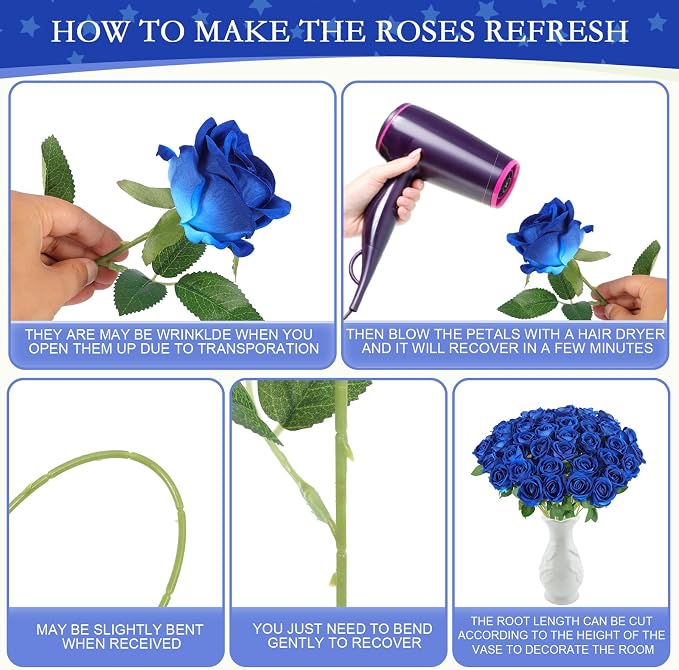 HOW TO MAKE THE ROSES REFRESH

THEY ARE MAY BE WRINKLDE WHEN YOU OPEN THEM UP DUE TO TRANSPORATION

THEN BLOW THE PETALS WITH A HAIR DRYER AND IT WILL RECOVER IN A FEW MINUTES

MAY BE SLIGHTLY BENT WHEN RECEIVED

YOU JUST NEED TO BEND GENTLY TO RECOVER

THE ROOT LENGTH CAN BE CUT ACCORDING TO THE HEIGHT OF THE VASE TO DECORATE THE ROOM