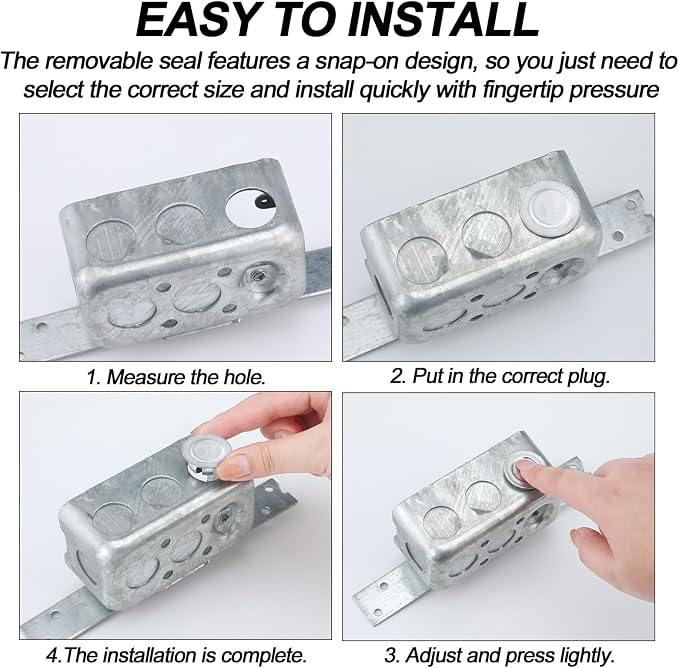 EASY TO INSTALL

The removable seal features a snap-on design, so you just need to select the correct size and install quickly with fingertip pressure

1. Measure the hole.

2. Put in the correct plug.

4.The installation is complete.

3. Adjust and press lightly.