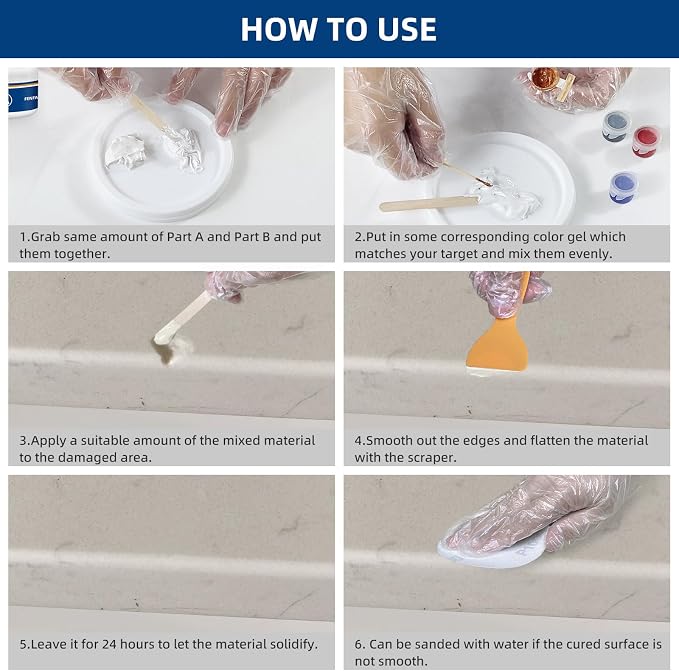 HOW TO USE

1.Grab same amount of Part A and Part B and put them together.

2.Put in some corresponding color gel which matches your target and mix them evenly.

3.Apply a suitable amount of the mixed material to the damaged area.

4.Smooth out the edges and flatten the material with the scraper.

5.Leave it for 24 hours to let the material solidify.

6. Can be sanded with water if the cured surface is not smooth.